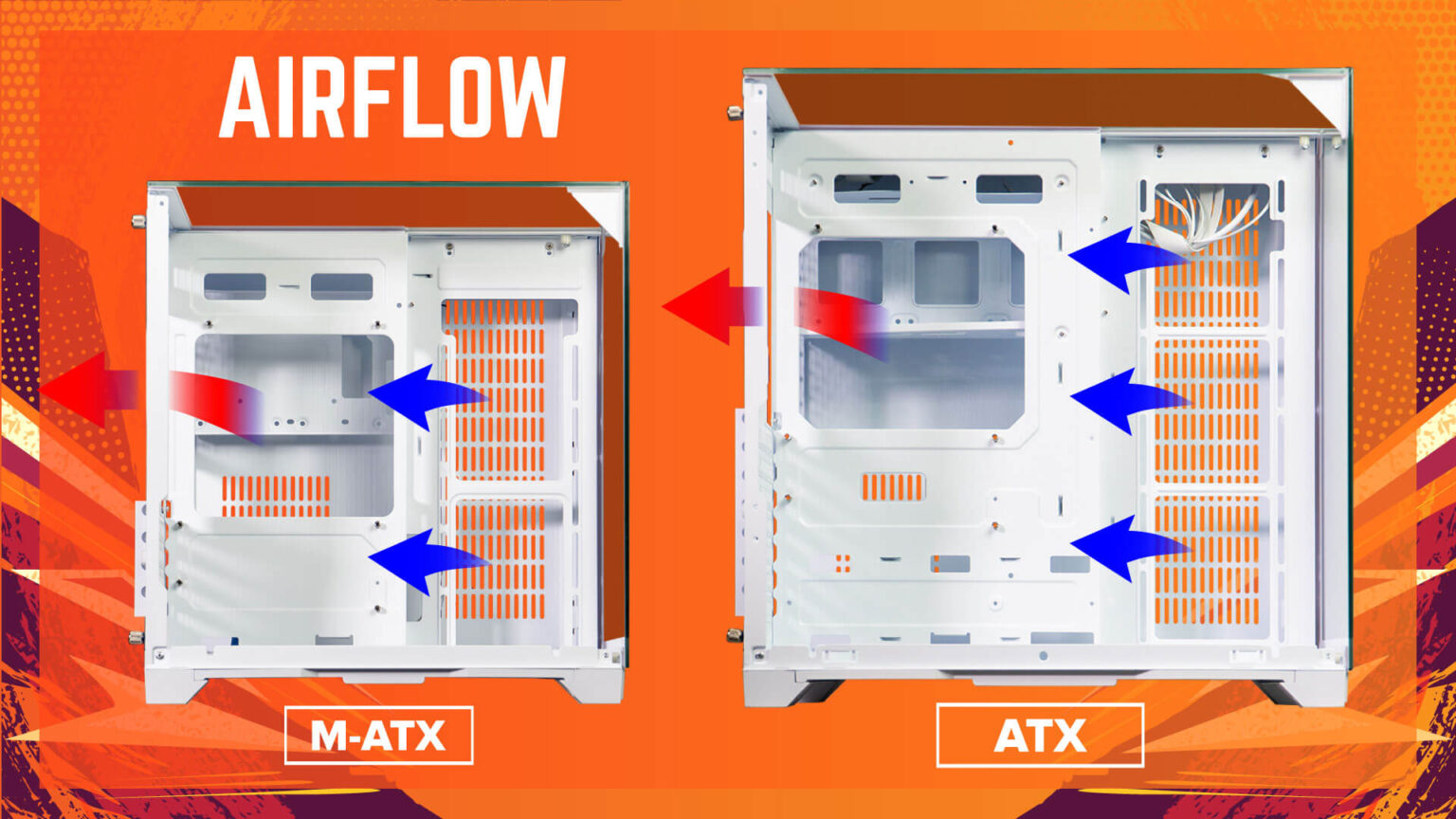 AIRFLOW

M-ATX

ATX